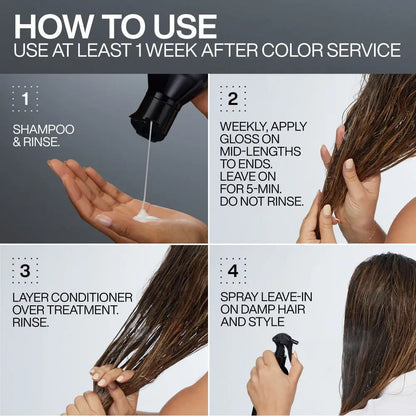 HOW TO USE
USE AT LEAST 1 WEEK AFTER COLOR SERVICE

1

SHAMPOO & RINSE.

2

WEEKLY, APPLY GLOSS ON MID-LENGTHS TO ENDS. LEAVE ON FOR 5-MIN. DO NOT RINSE.

3

LAYER CONDITIONER OVER TREATMENT. RINSE.

4

SPRAY LEAVE-IN ON DAMP HAIR AND STYLE