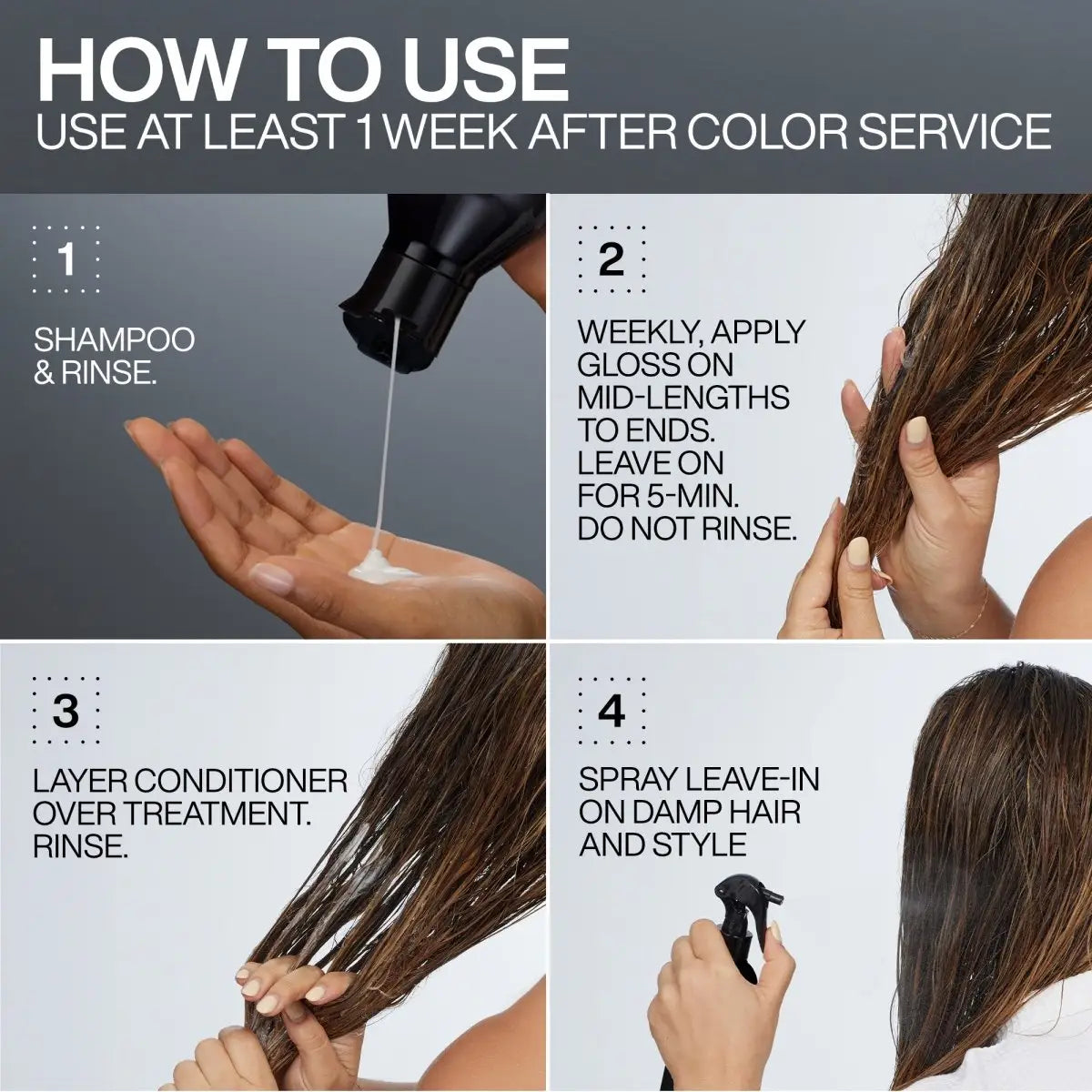 HOW TO USE
USE AT LEAST 1 WEEK AFTER COLOR SERVICE

1

SHAMPOO & RINSE.

2

WEEKLY, APPLY GLOSS ON MID-LENGTHS TO ENDS. LEAVE ON FOR 5-MIN. DO NOT RINSE.

3

LAYER CONDITIONER OVER TREATMENT. RINSE.

4

SPRAY LEAVE-IN ON DAMP HAIR AND STYLE