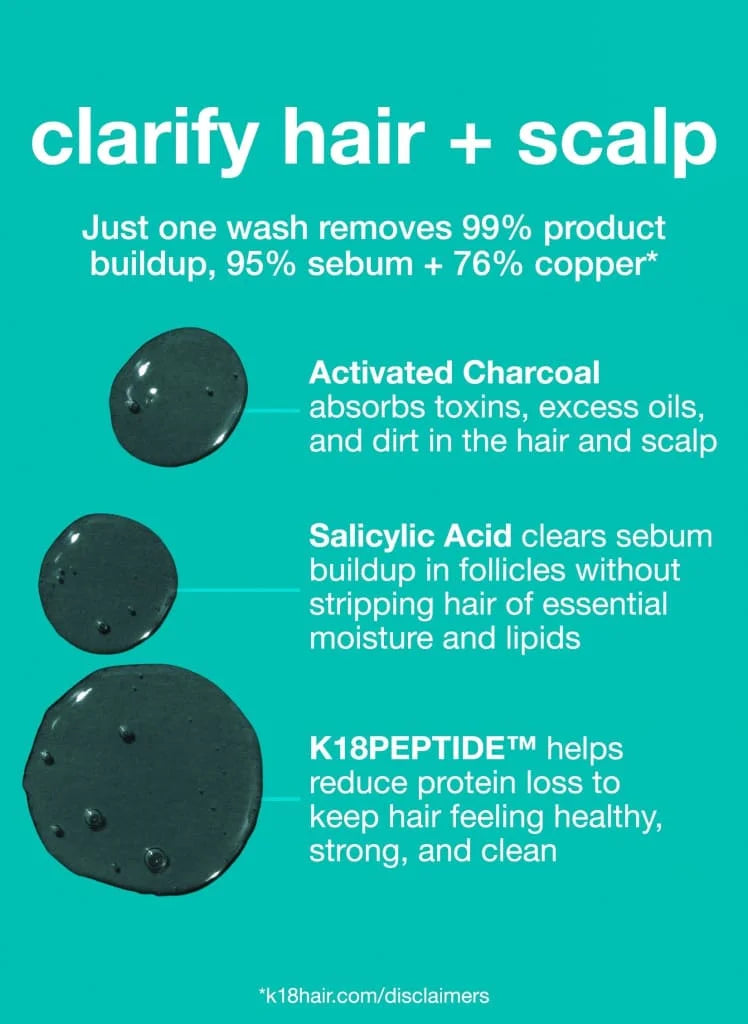 clarify hair + scalp

Just one wash removes 99% product buildup, 95% sebum + 76% copper*

Activated Charcoal absorbs toxins, excess oils, and dirt in the hair and scalp

Salicylic Acid clears sebum buildup in follicles without stripping hair of essential moisture and lipids

K18PEPTIDE™ helps reduce protein loss to keep hair feeling healthy, strong, and clean

*k18hair.com/disclaimers