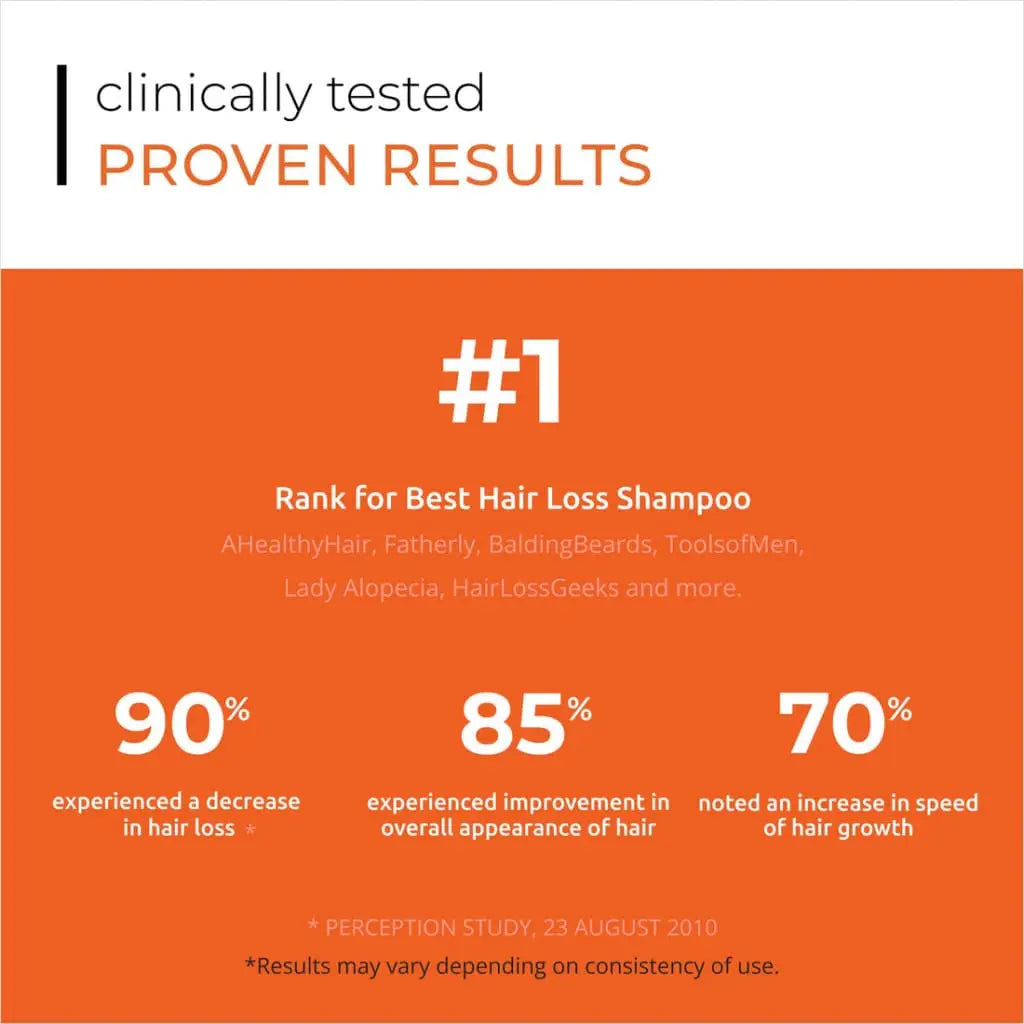 clinically tested
PROVEN RESULTS

#1

Rank for Best Hair Loss Shampoo
AHealthyHair, Fatherly, BaldingBeards, ToolsofMen, Lady Alopecia, HairLossGeeks and more.

90%
experienced a decrease in hair loss *

85%
experienced improvement in overall appearance of hair

70%
noted an increase in speed of hair growth

* PERCEPTION STUDY, 23 AUGUST 2010
*Results may vary depending on consistency of use.